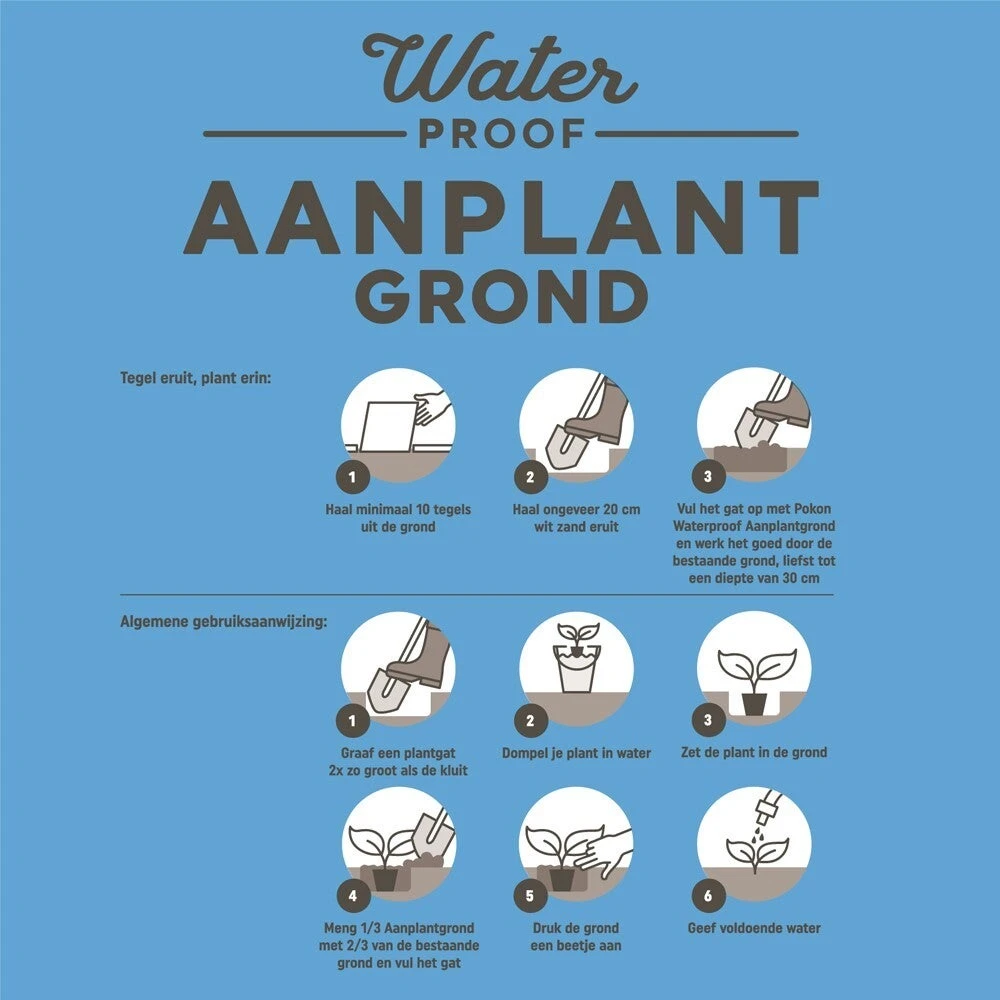 Water
PROOF
AANPLANT
GROND

Tegel eruit, plant erin:

1
Haal minimaal 10 tegels uit de grond

2
Haal ongeveer 20 cm wit zand eruit

3
Vul het gat op met Pokon Waterproof Aanplantgrond en werk het goed door de bestaande grond, liefst tot een diepte van 30 cm

Algemene gebruiksaanwijzing:

1
Graaf een plantgat 2x zo groot als de kluit

2
Dompel je plant in water

3
Zet de plant in de grond

4
Meng 1/3 Aanplantgrond met 2/3 van de bestaande grond en vul het gat

5
Druk de grond een beetje aan

6
Geef voldoende water